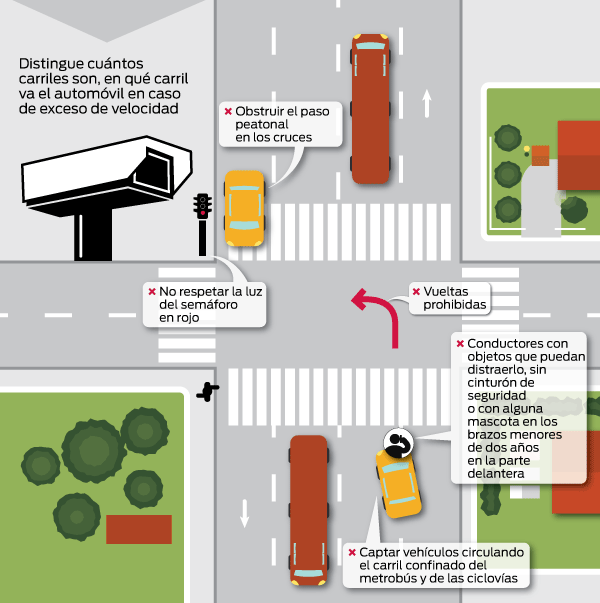 Distingue cuántos carriles son, en qué carril va el automóvil en caso de exceso de velocidad

× Obstruir el paso peatonal en los cruces

× No respetar la luz del semáforo en rojo

× Vueltas prohibidas

× Conductores con objetos que puedan distraerlo, sin cinturón de seguridad o con alguna mascota en los brazos menores de dos años en la parte delantera

× Captar vehículos circulando el carril confinado del metrobús y de las ciclovías